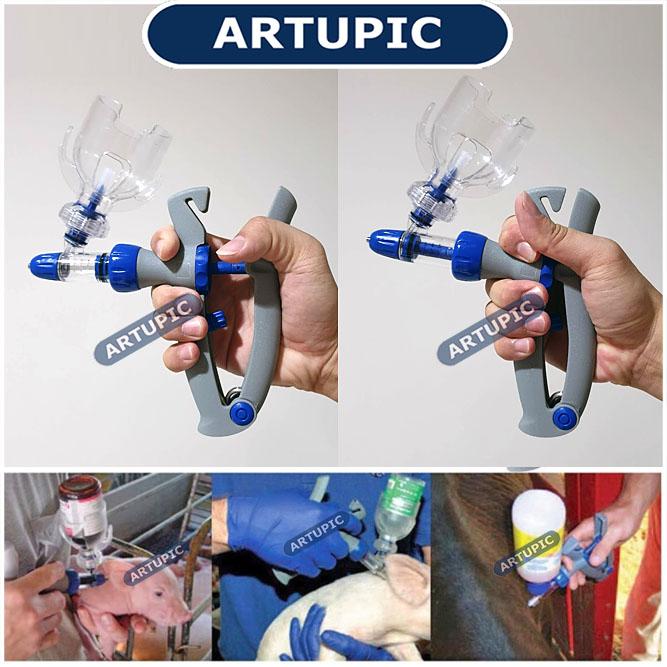 ARTUPIC

ARTUPIC

ARTUPIC

ARTUPIC

ARTUPIC

ARTUPIC